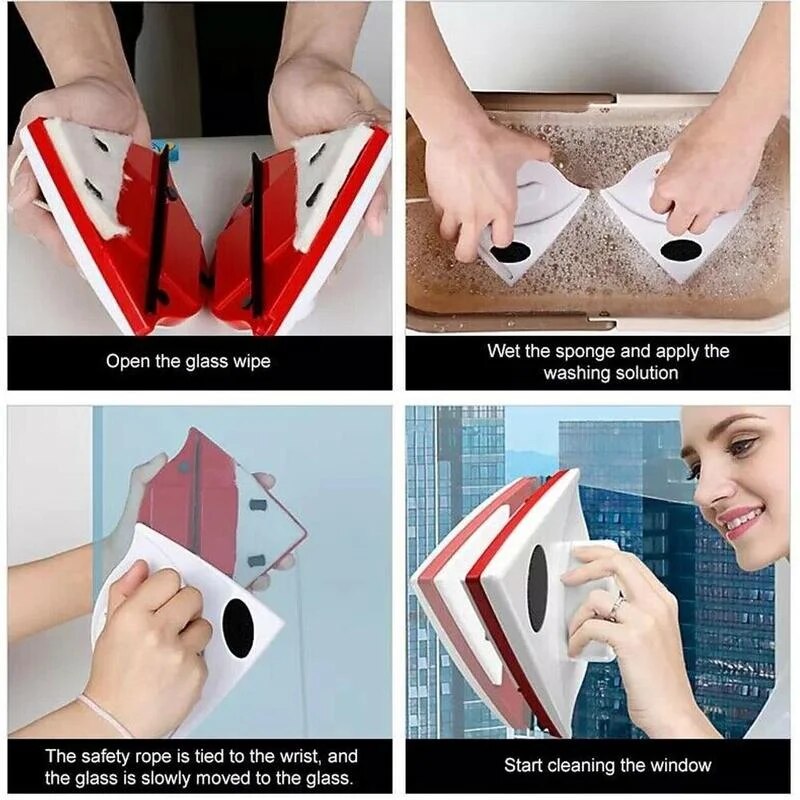 Open the glass wipe

Wet the sponge and apply the washing solution

The safety rope is tied to the wrist, and the glass is slowly moved to the glass.

Start cleaning the window