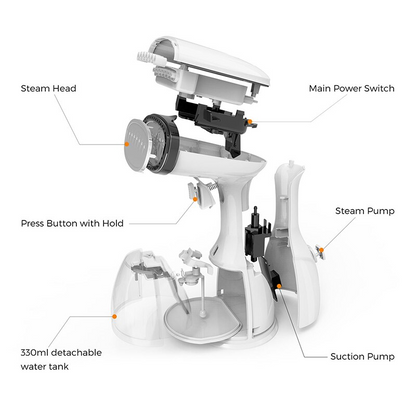 Steam Head

Main Power Switch

Press Button with Hold

Steam Pump

330ml detachable water tank

Suction Pump