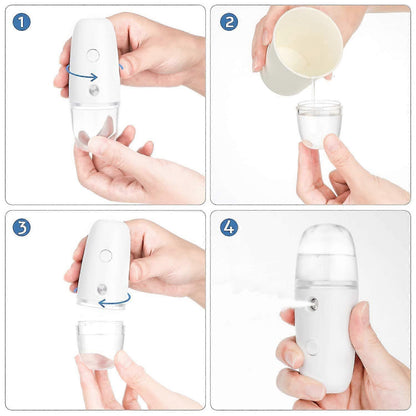 1

2

3

4