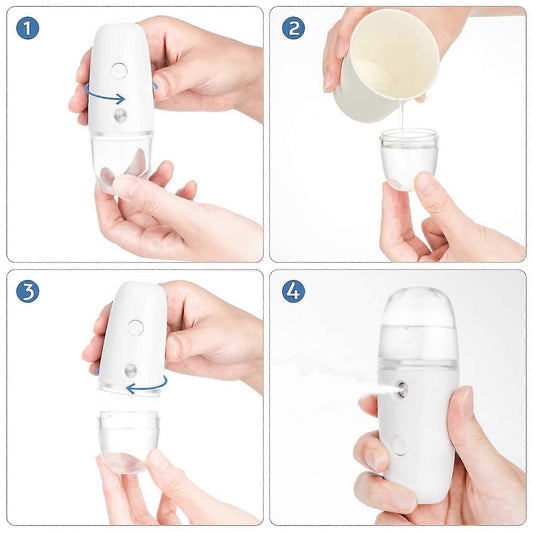 1

2

3

4